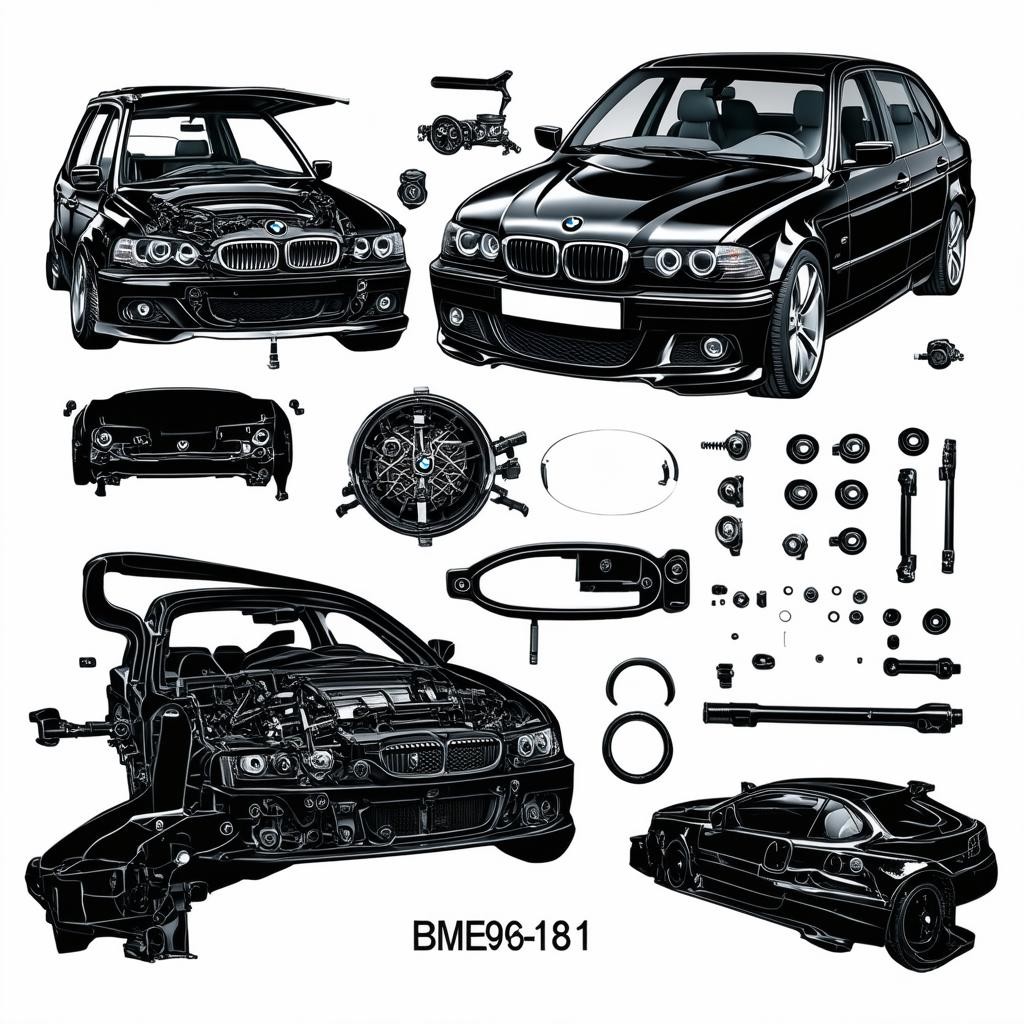 BME96-181